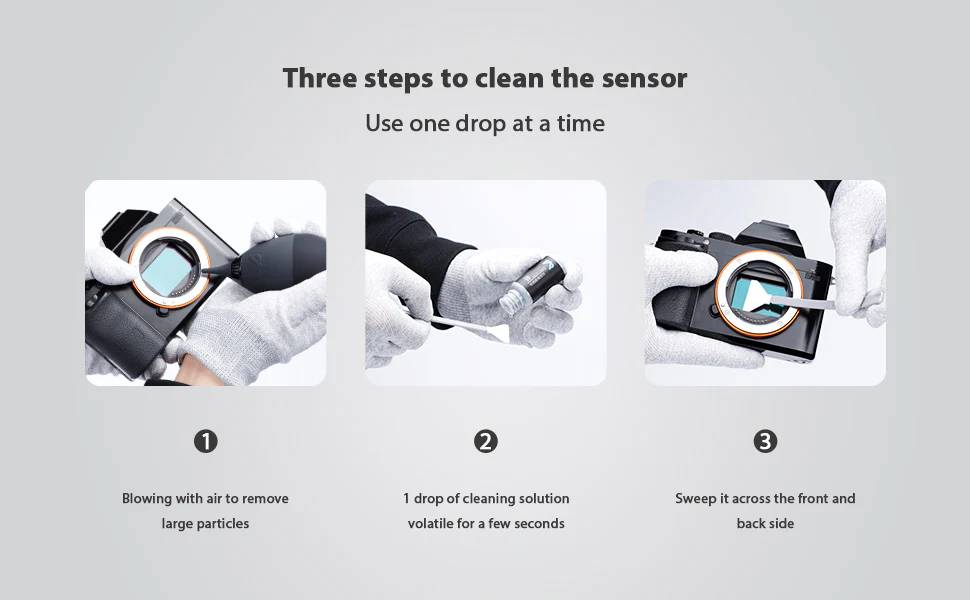 Three steps to clean the sensor

Use one drop at a time

1

Blowing with air to remove large particles

2

1 drop of cleaning solution volatile for a few seconds

3

Sweep it across the front and back side